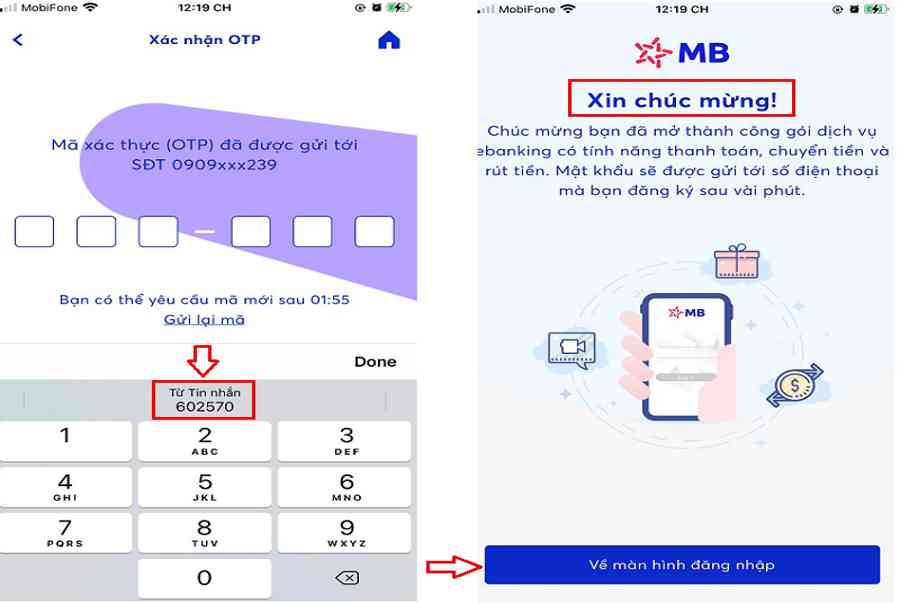 MobiFone 12:19 CH

Xác nhận OTP

Mã xác thực (OTP) đã được gửi tới SĐT 0909xxx239

Bạn có thể yêu cầu mã mới sau 01:55

Gửi lại mã

Done

Từ Tin nhắn
602570

1

2
ABC

3
DEF

4
GHI

5
JKL

6
MNO

7
PQRS

8
TUV

9
WXYZ

0

MobiFone 12:19 CH

MB

Xin chúc mừng!

Chúc mừng bạn đã mở thành công gói dịch vụ ebanking có tính năng thanh toán, chuyển tiền và rút tiền. Mật khẩu sẽ được gửi tới số điện thoại mà bạn đăng ký sau vài phút.

MB

Về màn hình đăng nhập